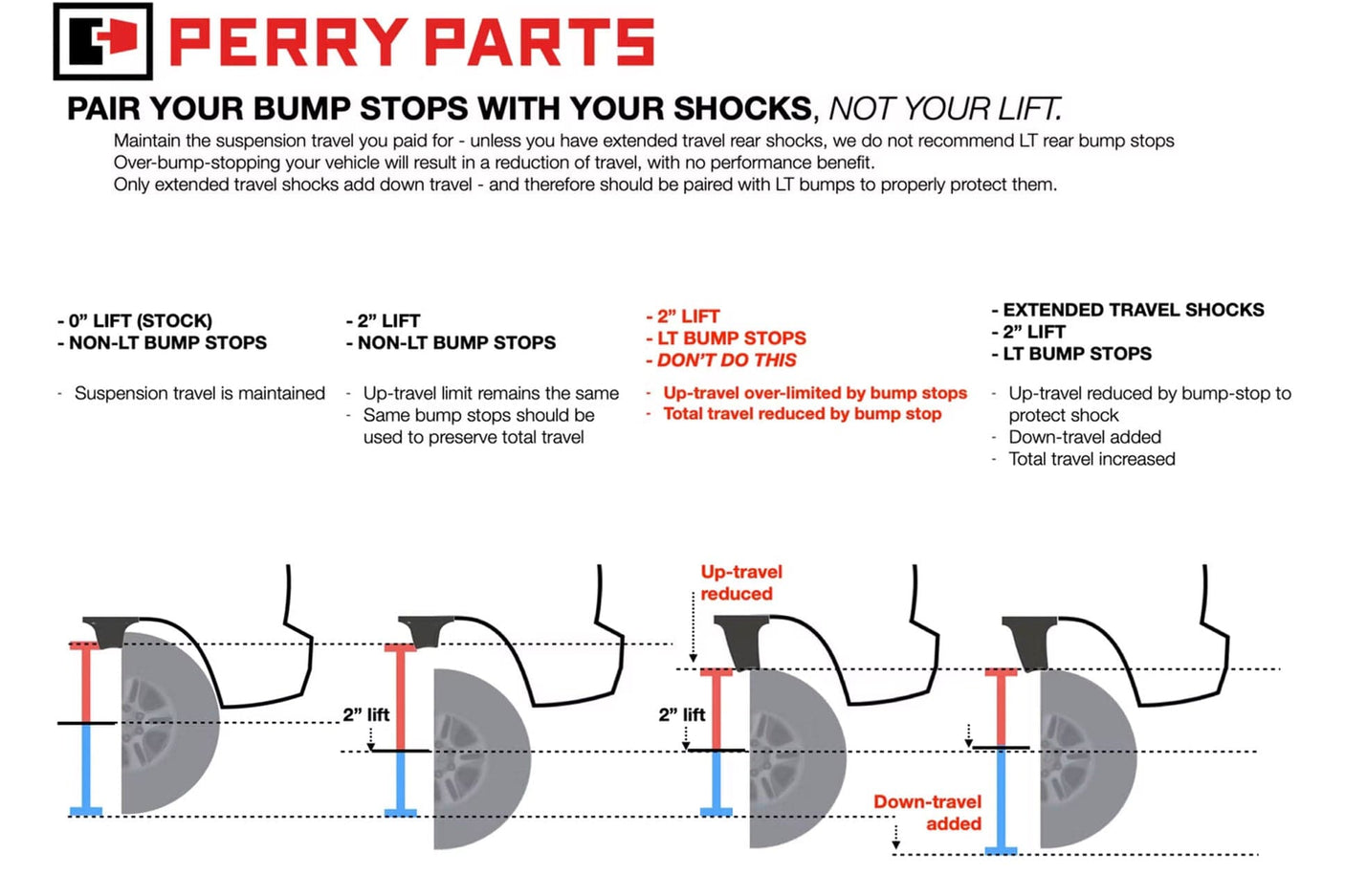 PERRY PARTS

PAIR YOUR BUMP STOPS WITH YOUR SHOCKS, NOT YOUR LIFT.

Maintain the suspension travel you paid for - unless you have extended travel rear shocks, we do not recommend LT rear bump stops
Over-bump-stopping your vehicle will result in a reduction of travel, with no performance benefit.
Only extended travel shocks add down travel - and therefore should be paired with LT bumps to properly protect them.

- 0" LIFT (STOCK)
- NON-LT BUMP STOPS

- Suspension travel is maintained

- 2" LIFT
- NON-LT BUMP STOPS

- Up-travel limit remains the same
- Same bump stops should be used to preserve total travel

- 2" LIFT
- LT BUMP STOPS
- DON'T DO THIS

- Up-travel over-limited by bump stops
- Total travel reduced by bump stop

- EXTENDED TRAVEL SHOCKS
- 2" LIFT
- LT BUMP STOPS

- Up-travel reduced by bump-stop to protect shock
- Down-travel added
- Total travel increased

2" lift

Up-travel reduced

2" lift

Down-travel added